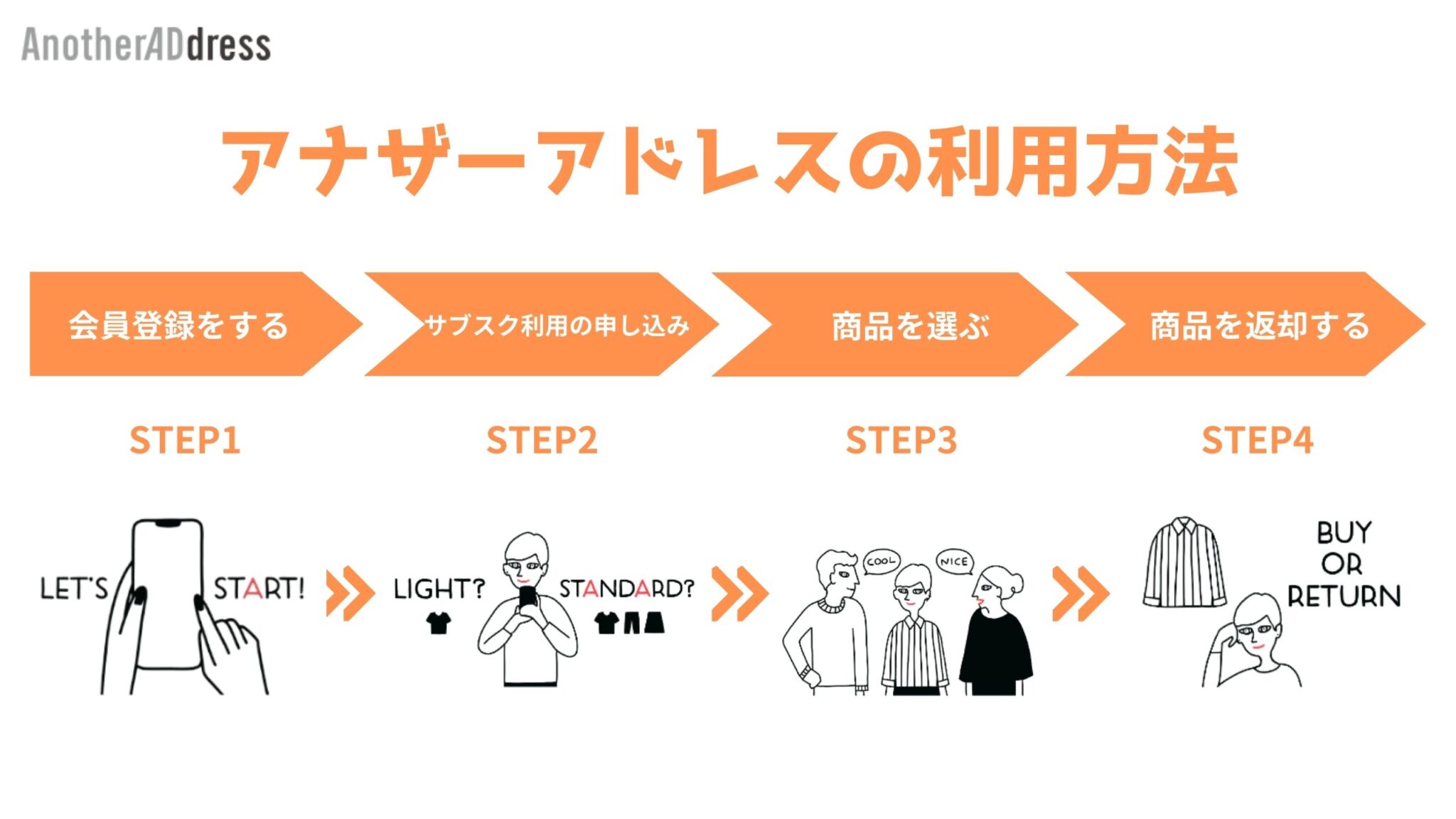 AnotherADdress

アナザーアドレスの利用方法

会員登録をする

サブスク利用の申し込み

商品を選ぶ

商品を返却する

STEP1

STEP2

STEP3

STEP4

LET'S START!

LIGHT? STANDARD?

COOL NICE

BUY OR RETURN